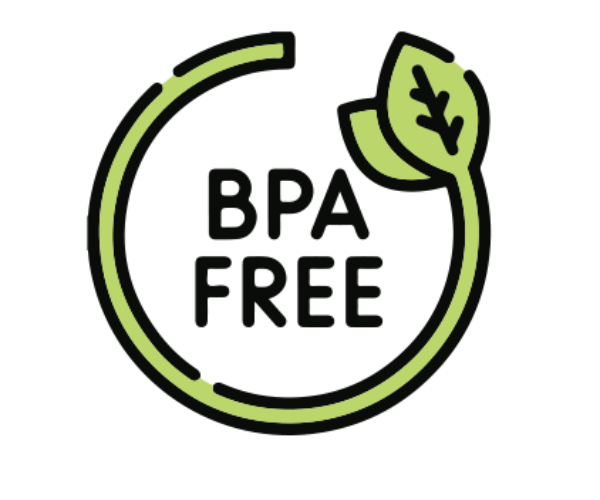 BPA
FREE