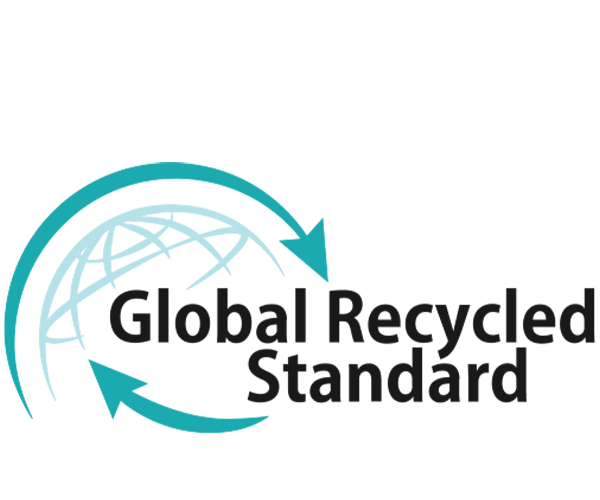 Global Recycled Standard