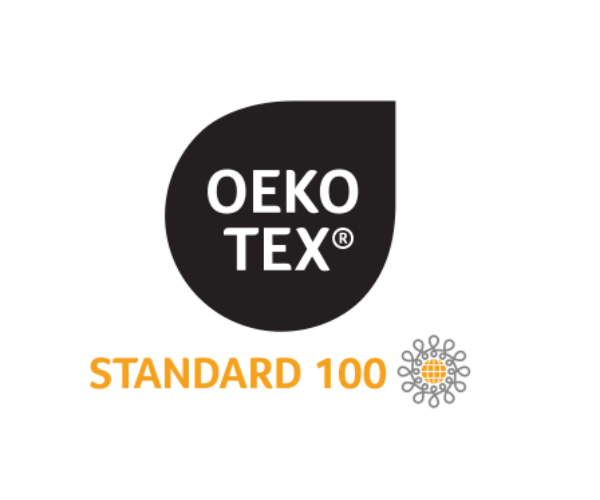 OEKO
TEX®

STANDARD 100