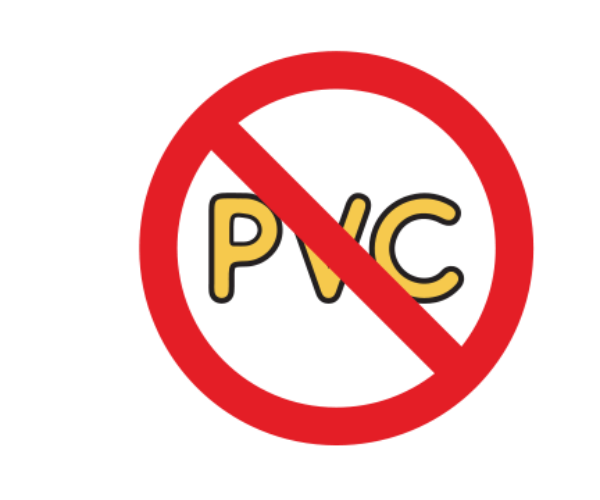 PVC