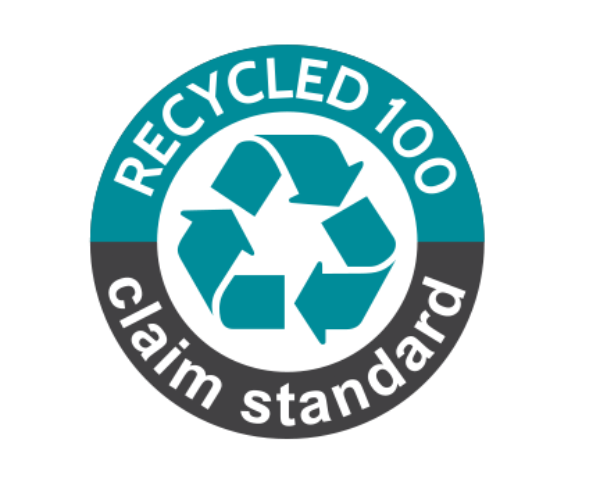 RECYCLED 100
claim standard